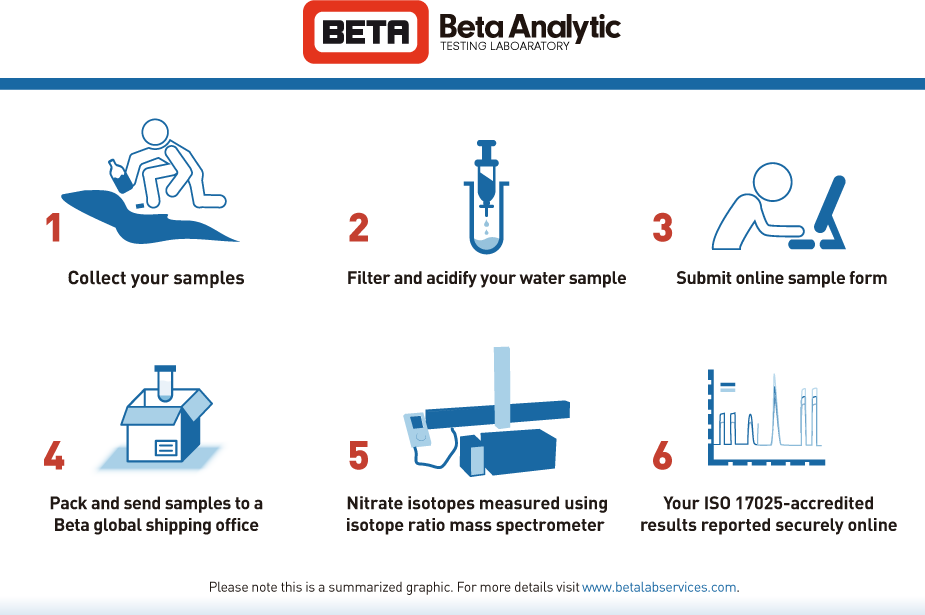 BETA Beta Analytic TESTING LABORATORY

1
Collect your samples

2
Filter and acidify your water sample

3
Submit online sample form

4
Pack and send samples to a Beta global shipping office

5
Nitrate isotopes measured using isotope ratio mass spectrometer

6
Your ISO 17025-accredited results reported securely online

Please note this is a summarized graphic. For more details visit www.betalabservices.com.